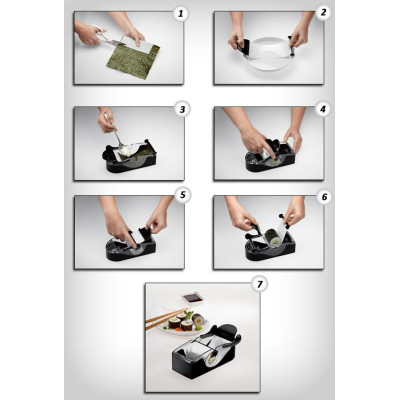 1
2
3
4
5
6
7